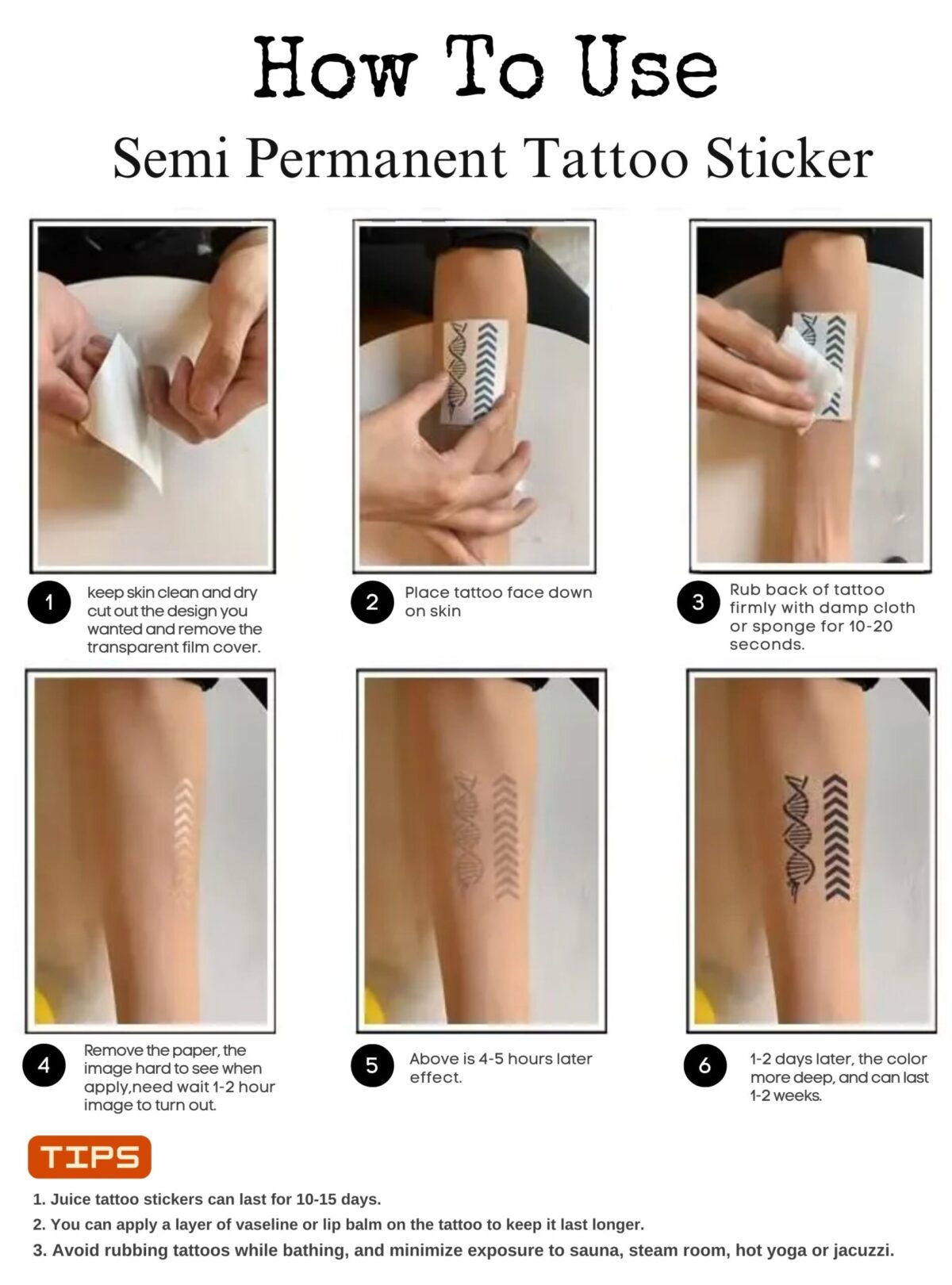 How To Use

Semi Permanent Tattoo Sticker

1 keep skin clean and dry cut out the design you wanted and remove the transparent film cover.

2 Place tattoo face down on skin

3 Rub back of tattoo firmly with damp cloth or sponge for 10-20 seconds.

4 Remove the paper, the image hard to see when apply,need wait 1-2 hour image to turn out.

5 Above is 4-5 hours later effect.

6 1-2 days later, the color more deep, and can last 1-2 weeks.

TIPS

1. Juice tattoo stickers can last for 10-15 days.
2. You can apply a layer of vaseline or lip balm on the tattoo to keep it last longer.
3. Avoid rubbing tattoos while bathing, and minimize exposure to sauna, steam room, hot yoga or jacuzzi.